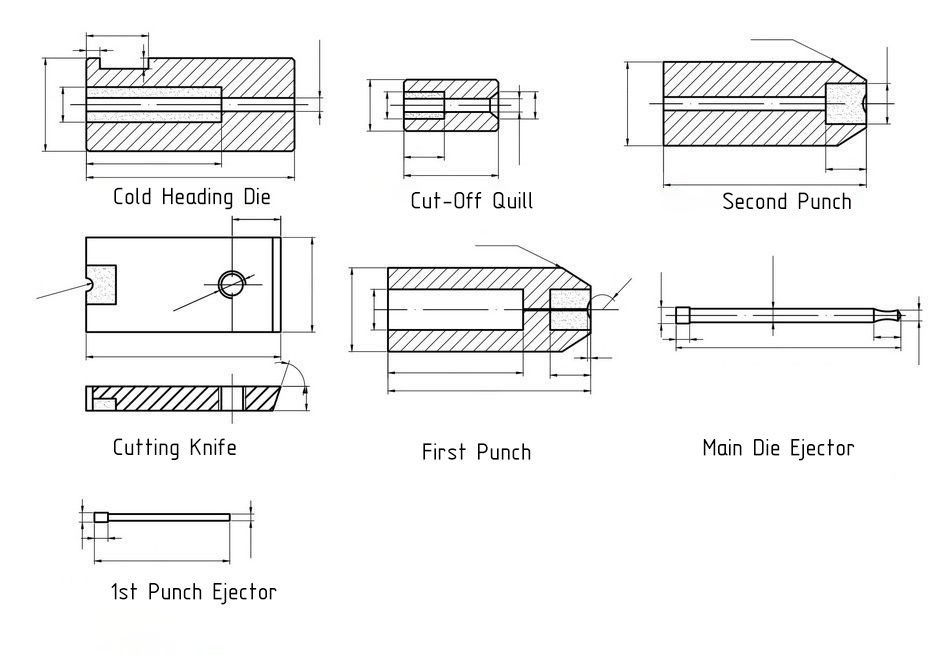 Cold Heading Die

Cut-Off Quill

Second Punch

Cutting Knife

First Punch

Main Die Ejector

1st Punch Ejector